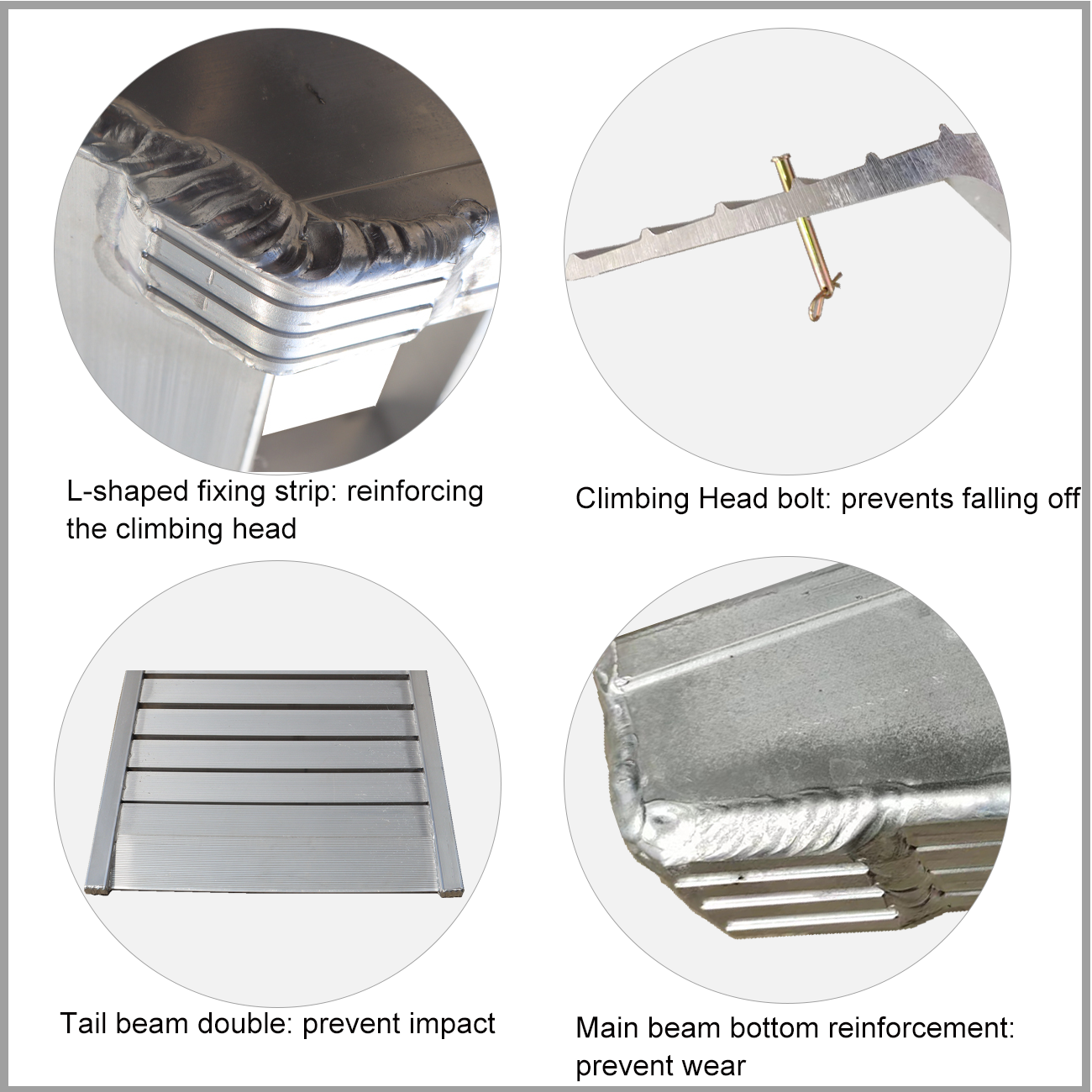 L-shaped fixing strip: reinforcing the climbing head

Climbing Head bolt: prevents falling off

Tail beam double: prevent impact

Main beam bottom reinforcement: prevent wear